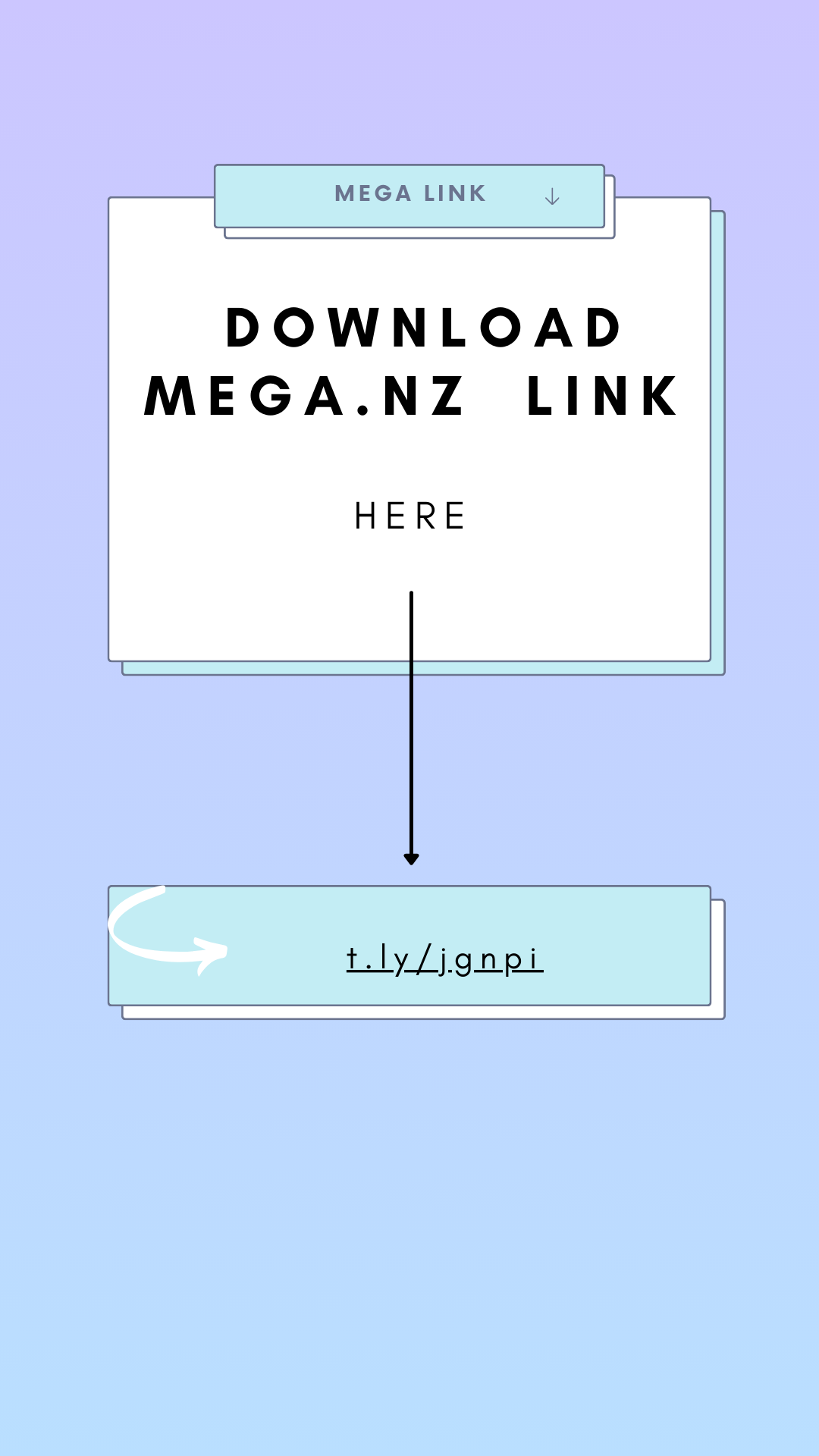 MEGA LINK ↓

DOWNLOAD MEGA.NZ LINK

HERE

t.ly/jgnpi